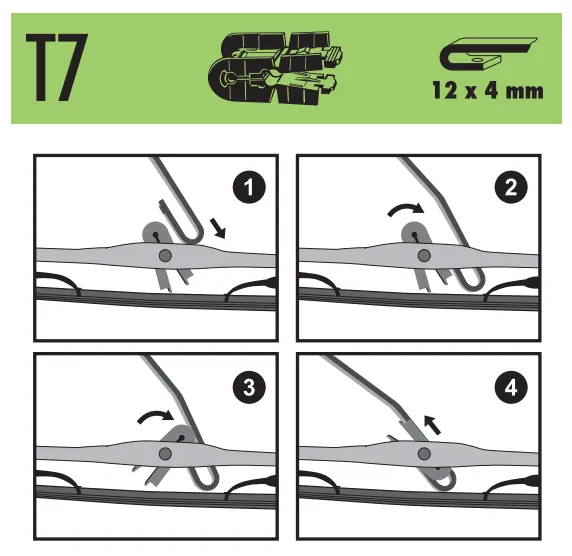 T7

12 x 4 mm

1

2

3

4