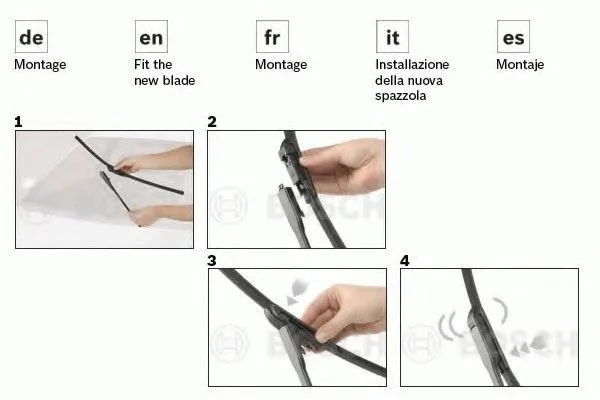 de
Montage

en
Fit the new blade

fr
Montage

it
Installazione della nuova spazzola

es
Montaje

1

2

BOSCH

3

BOSCH

4

BOSCH