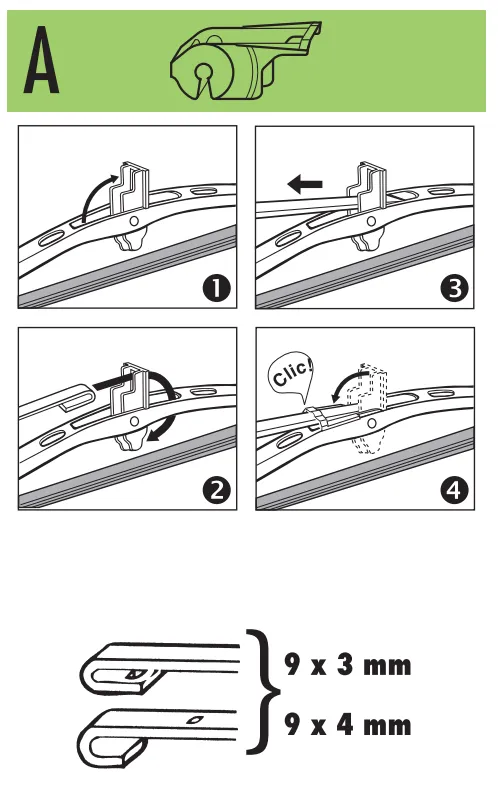 A

1

3

2

Clic!

4

9 x 3 mm

9 x 4 mm