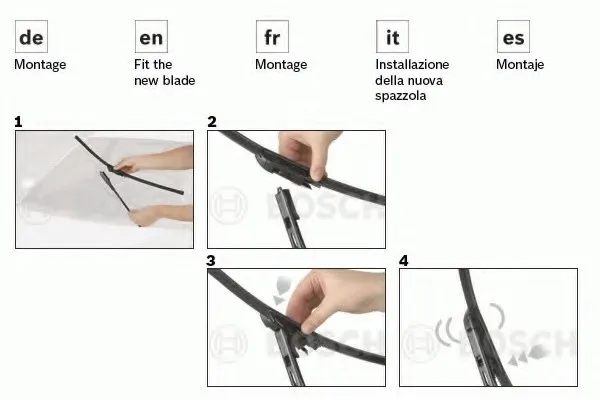 de
Montage

en
Fit the new blade

fr
Montage

it
Installazione della nuova spazzola

es
Montaje

1

2

BOSCH

3

BOSCH

4

BOSCH