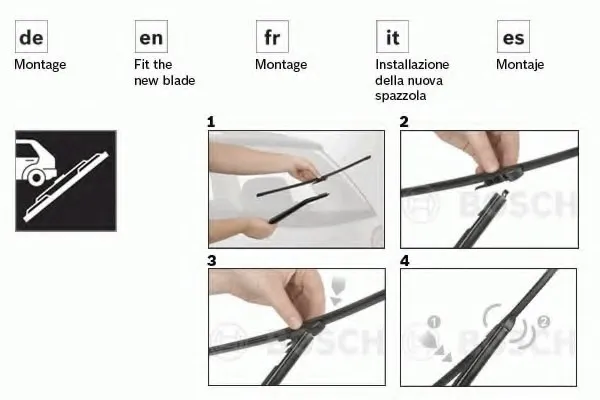 de
Montage

en
Fit the new blade

fr
Montage

it
Installazione della nuova spazzola

es
Montaje

1

2

BOSCH

3

BOSCH

4

1

2

BOSCH