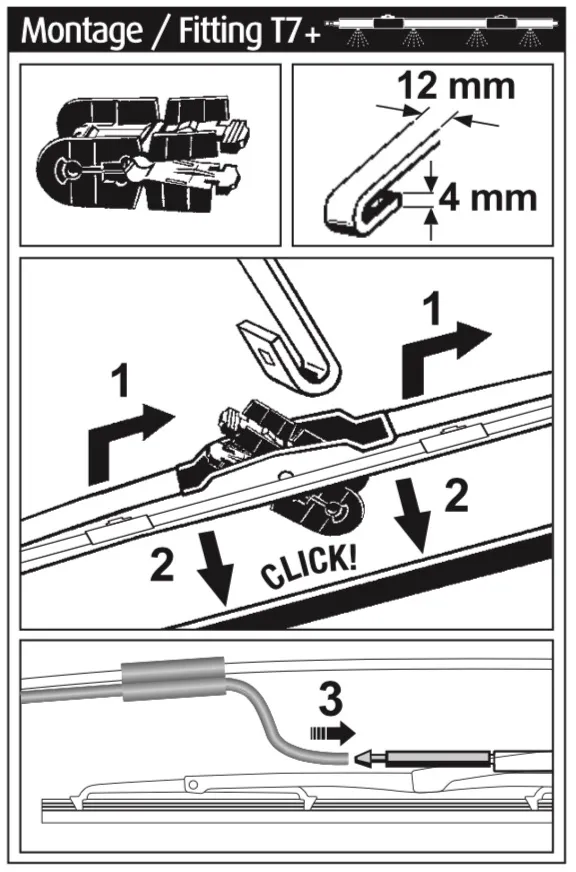 Montage / Fitting T7+

12 mm

4 mm

1

1

2

2

CLICK!

3