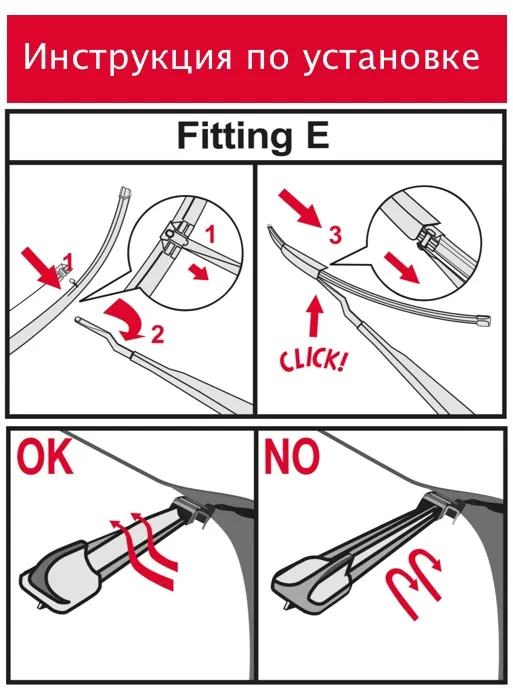 Инструкция по установке

Fitting E

1

1

2

3

CLICK!

OK

NO