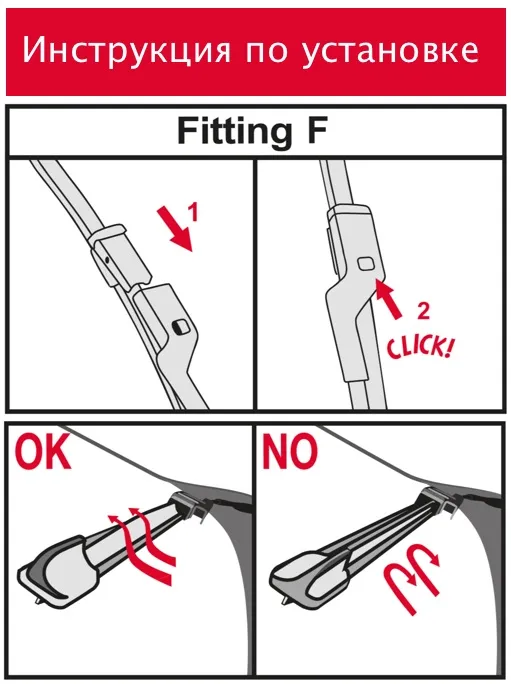 Инструкция по установке

Fitting F

1

2
CLICK!

OK

NO