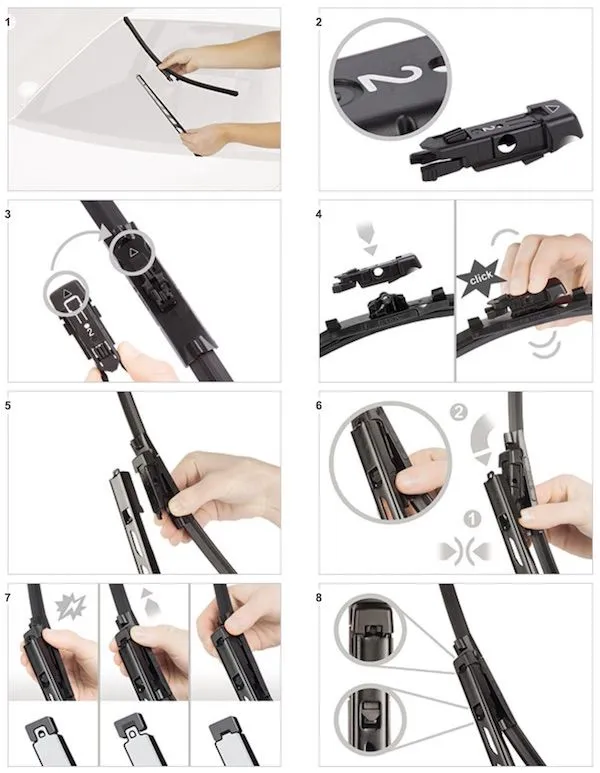 1

2

2

2

3

2

4

click

5

6

2

1

7

8