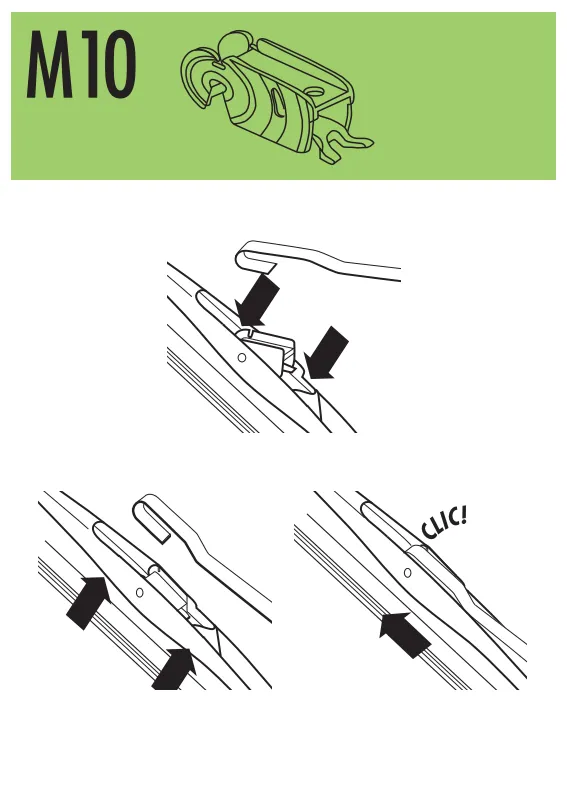 M10

CLIC!