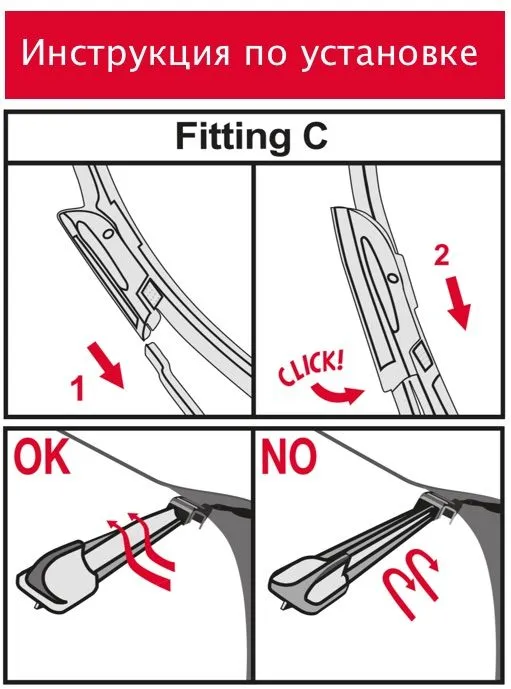 Инструкция по установке

Fitting C

1

2

CLICK!

OK

NO