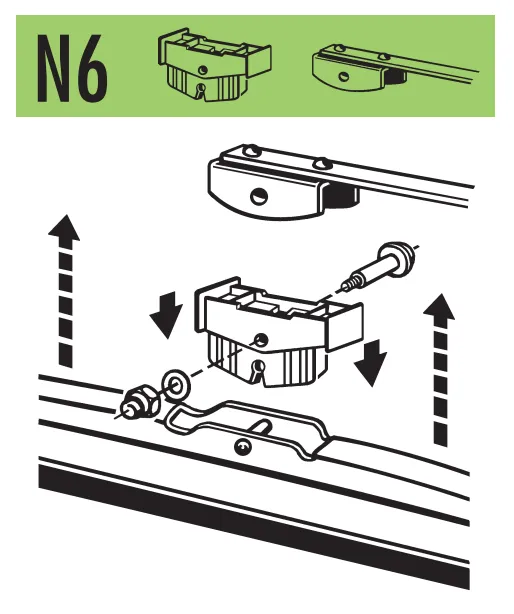 N6