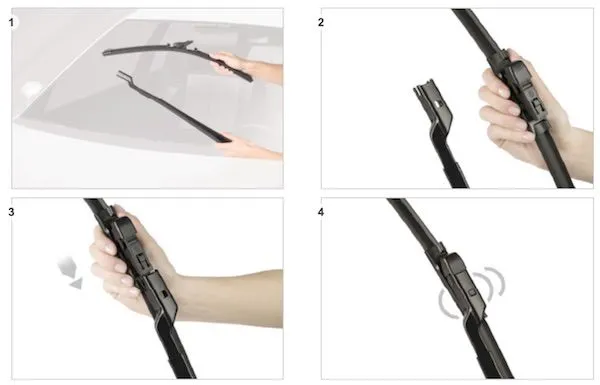 1

2

3

4