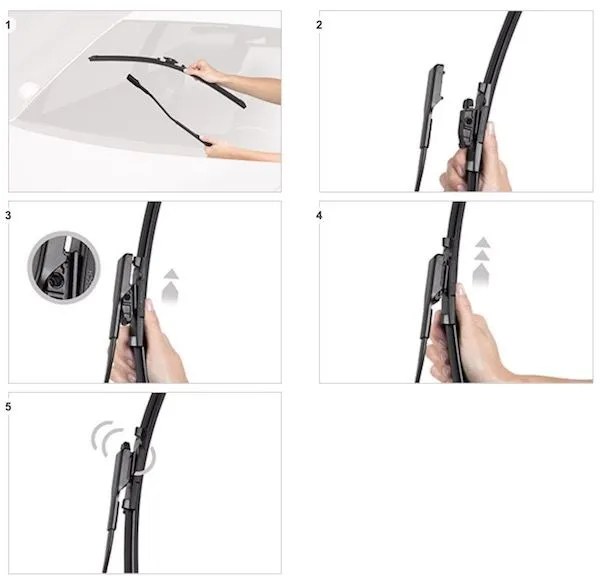 1

2

3

4

5