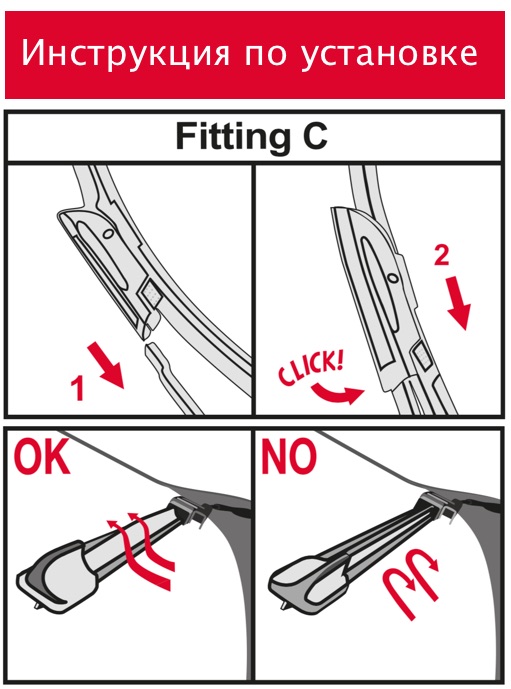 Инструкция по установке

Fitting C

1

2

CLICK!

OK

NO