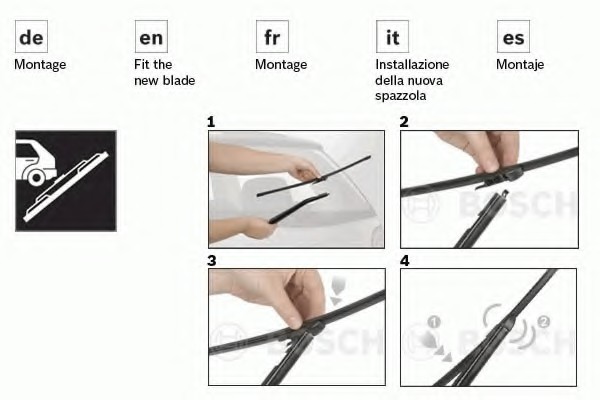 de
Montage

en
Fit the new blade

fr
Montage

it
Installazione della nuova spazzola

es
Montaje

1

2

BOSCH

3

BOSCH

4

1

2

BOSCH