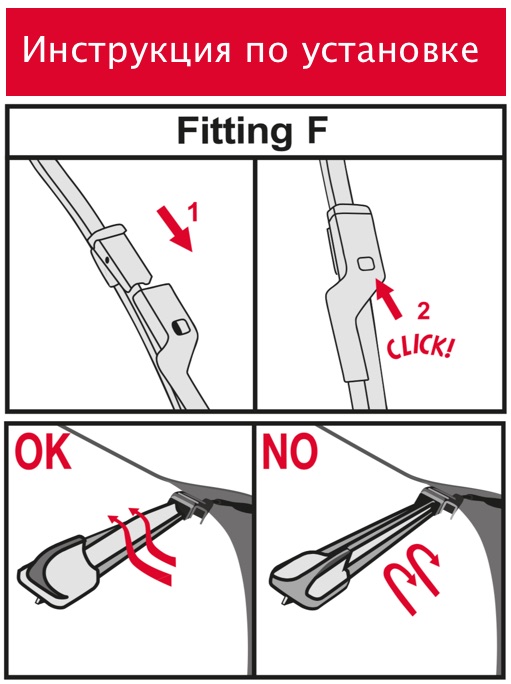 Инструкция по установке

Fitting F

1

2

CLICK!

OK

NO