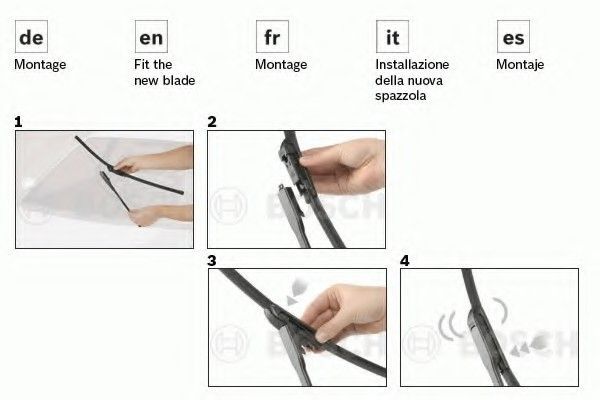 de
Montage

en
Fit the new blade

fr
Montage

it
Installazione della nuova spazzola

es
Montaje

1

2

BOSCH

3

BOSCH

4

BOSCH