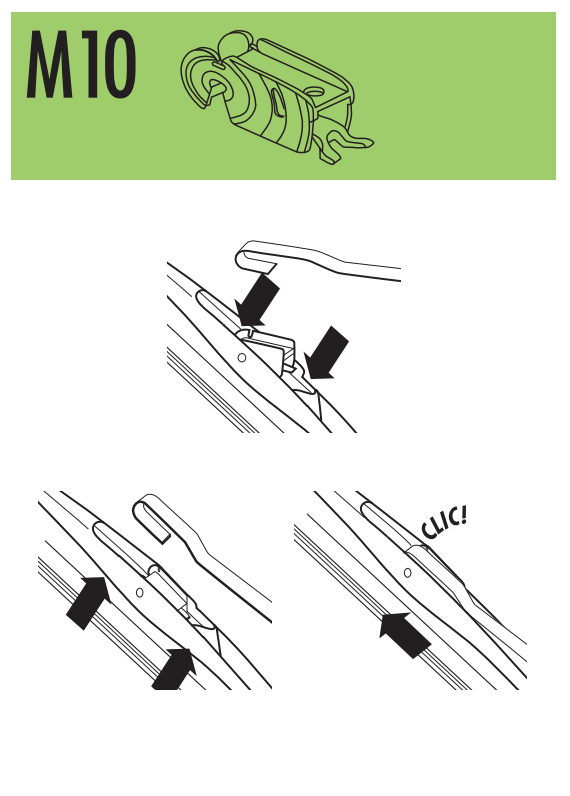 M10

CLIC!