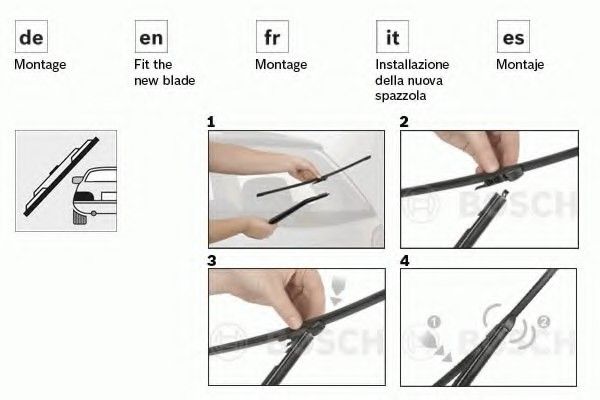 de
Montage

en
Fit the new blade

fr
Montage

it
Installazione della nuova spazzola

es
Montaje

1

2

BOSCH

3

BOSCH

4

1

2

BOSCH